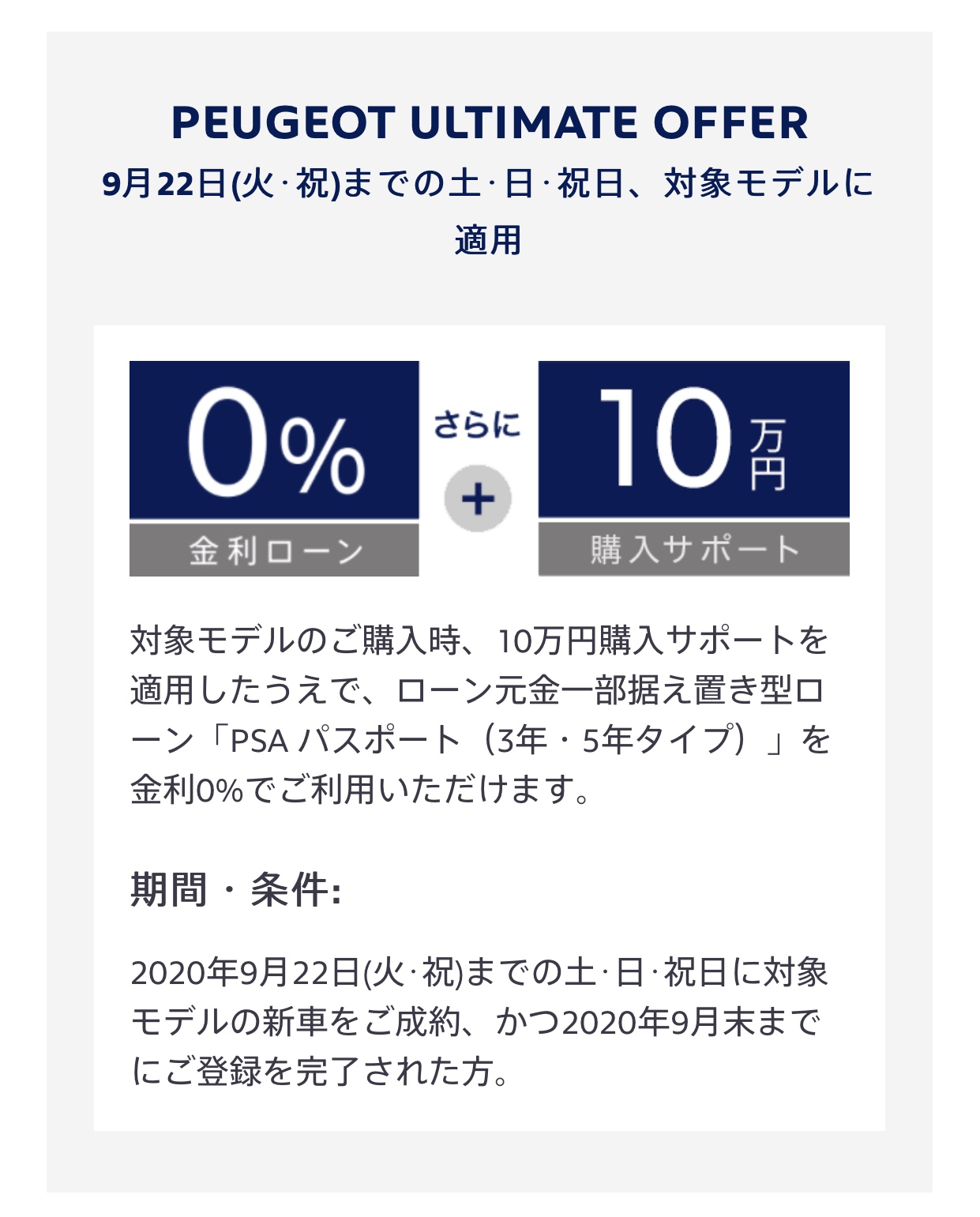 PEUGEOT ULTIMATE OFFER
9月22日(火·祝)までの土·日·祝日、対象モデルに適用

0%
金利ローン

さらに
+

10万円
購入サポート

対象モデルのご購入時、10万円購入サポートを適用したうえで、ローン元金一部据え置き型ローン「PSA パスポート（3年・5年タイプ）」を金利0%でご利用いただけます。

期間・条件:

2020年9月22日(火·祝)までの土·日·祝日に対象モデルの新車をご成約、かつ2020年9月末までにご登録を完了された方。